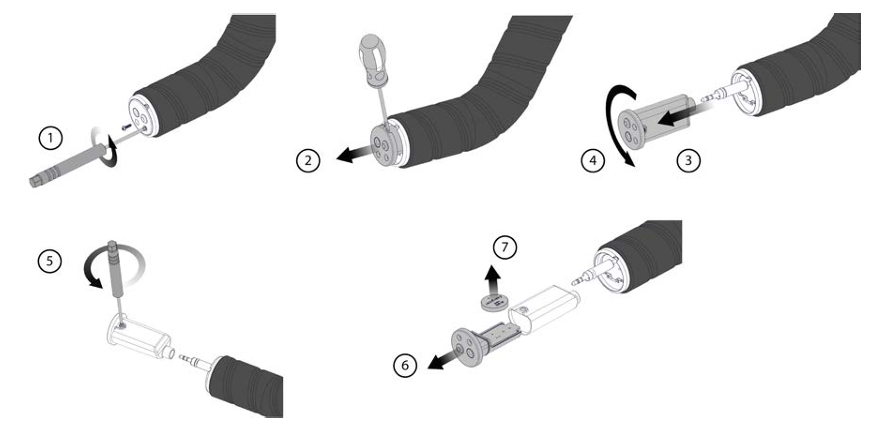 1
2
4
3
5
7
6